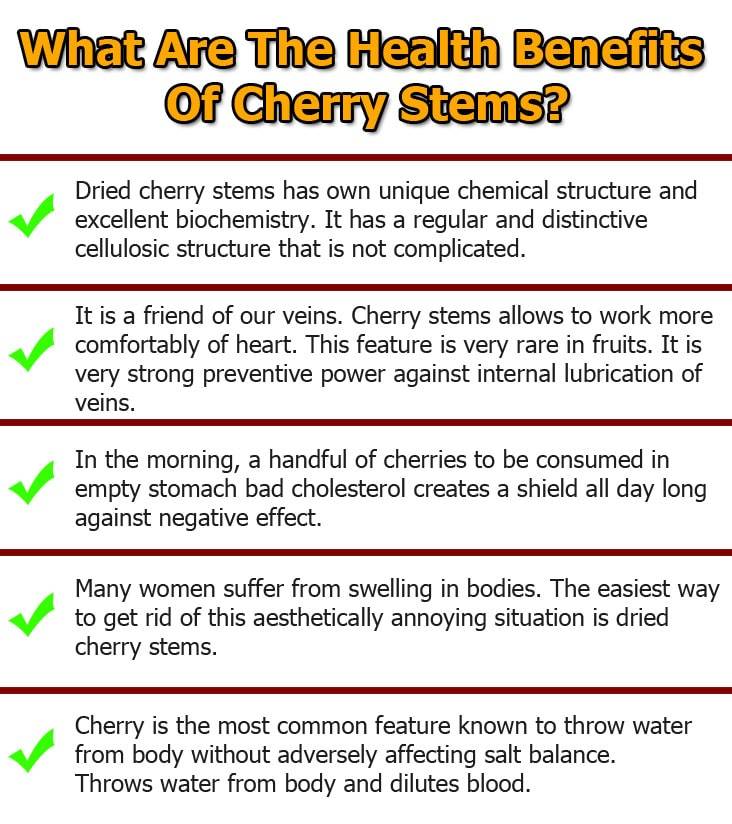 What Are The Health Benefits Of Cherry Stems?

Dried cherry stems has own unique chemical structure and excellent biochemistry. It has a regular and distinctive cellulosic structure that is not complicated.

It is a friend of our veins. Cherry stems allows to work more comfortably of heart. This feature is very rare in fruits. It is very strong preventive power against internal lubrication of veins.

In the morning, a handful of cherries to be consumed in empty stomach bad cholesterol creates a shield all day long against negative effect.

Many women suffer from swelling in bodies. The easiest way to get rid of this aesthetically annoying situation is dried cherry stems.

Cherry is the most common feature known to throw water from body without adversely affecting salt balance. Throws water from body and dilutes blood.