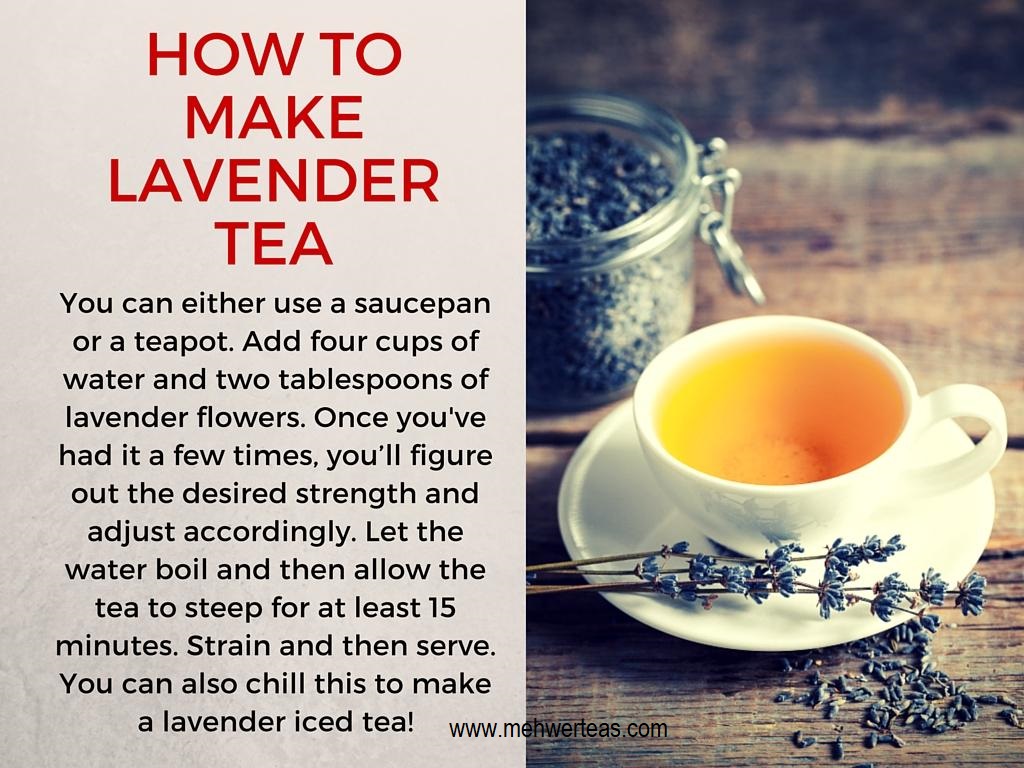 HOW TO MAKE LAVENDER TEA

You can either use a saucepan or a teapot. Add four cups of water and two tablespoons of lavender flowers. Once you've had it a few times, you'll figure out the desired strength and adjust accordingly. Let the water boil and then allow the tea to steep for at least 15 minutes. Strain and then serve. You can also chill this to make a lavender iced tea!

www.mehwerteas.com